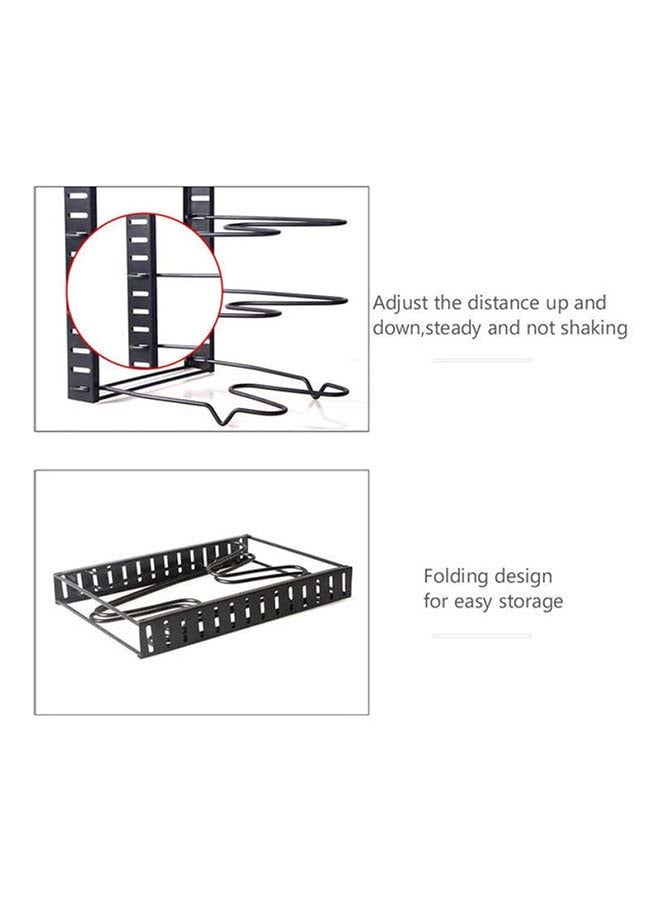 Adjust the distance up and down,steady and not shaking

Folding design for easy storage