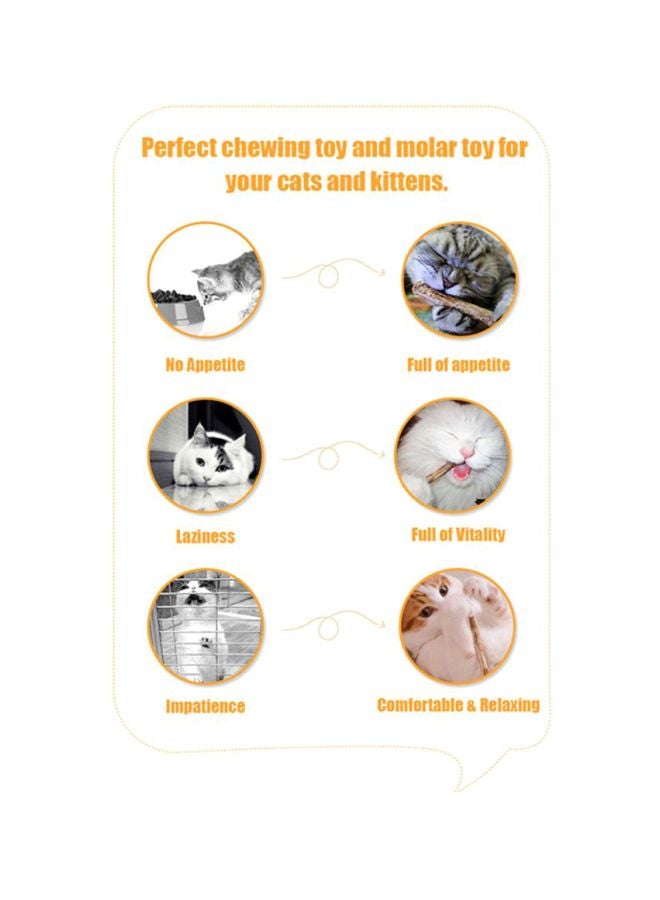 Perfect chewing toy and molar toy for your cats and kittens.

No Appetite

Full of appetite

Laziness

Full of Vitality

Impatience

Comfortable & Relaxing