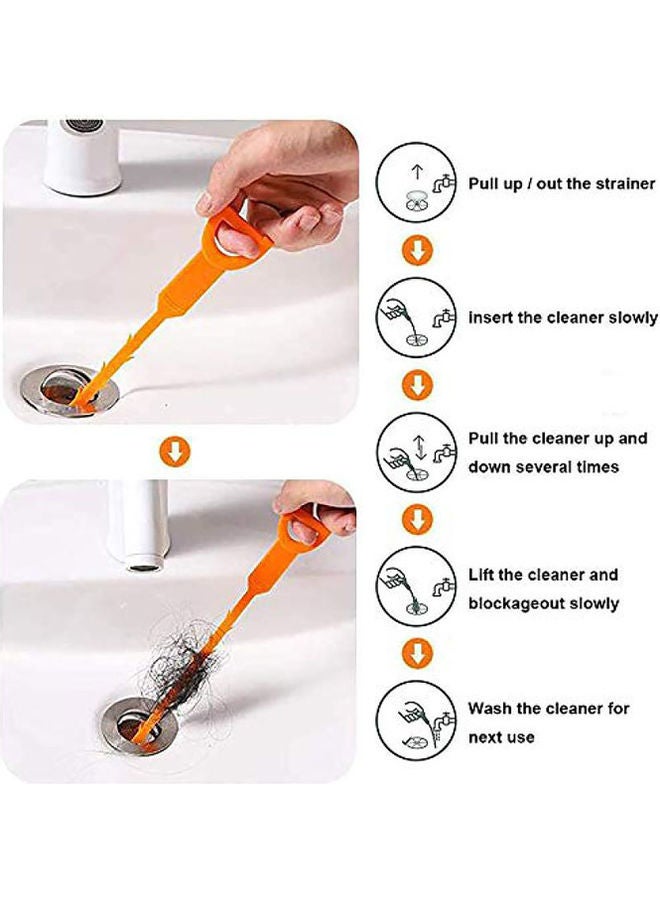 Pull up / out the strainer

insert the cleaner slowly

Pull the cleaner up and down several times

Lift the cleaner and blockageout slowly

Wash the cleaner for next use