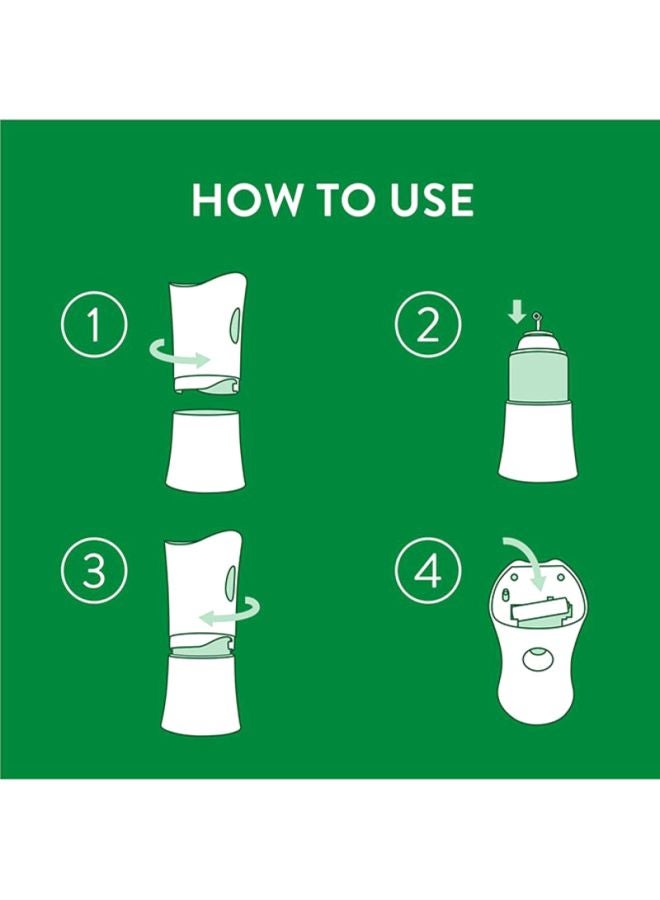 HOW TO USE

1

2

3

4