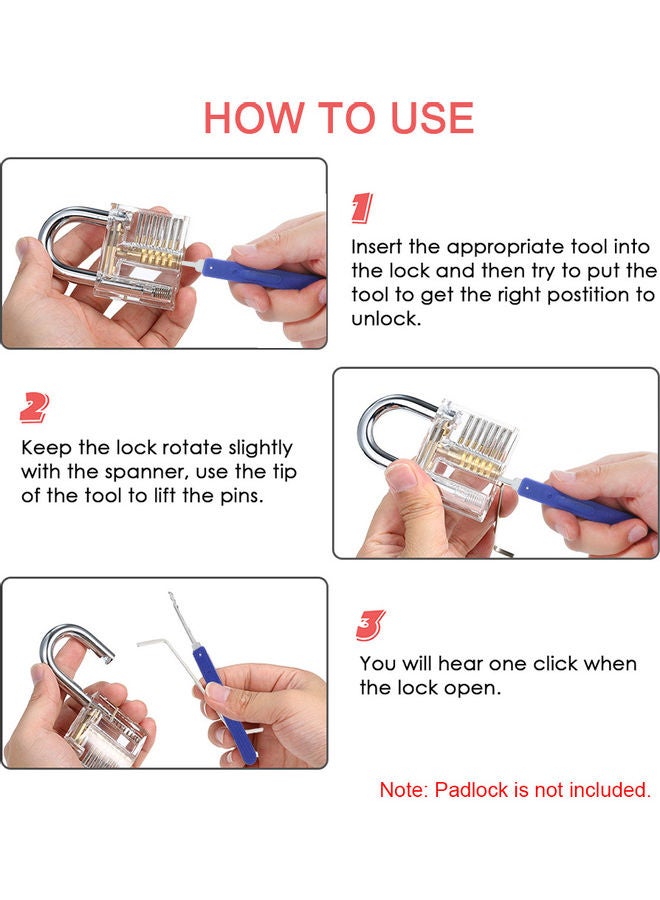 HOW TO USE

1

Insert the appropriate tool into the lock and then try to put the tool to get the right postition to unlock.

2

Keep the lock rotate slightly with the spanner, use the tip of the tool to lift the pins.

3

You will hear one click when the lock open.

Note: Padlock is not included.