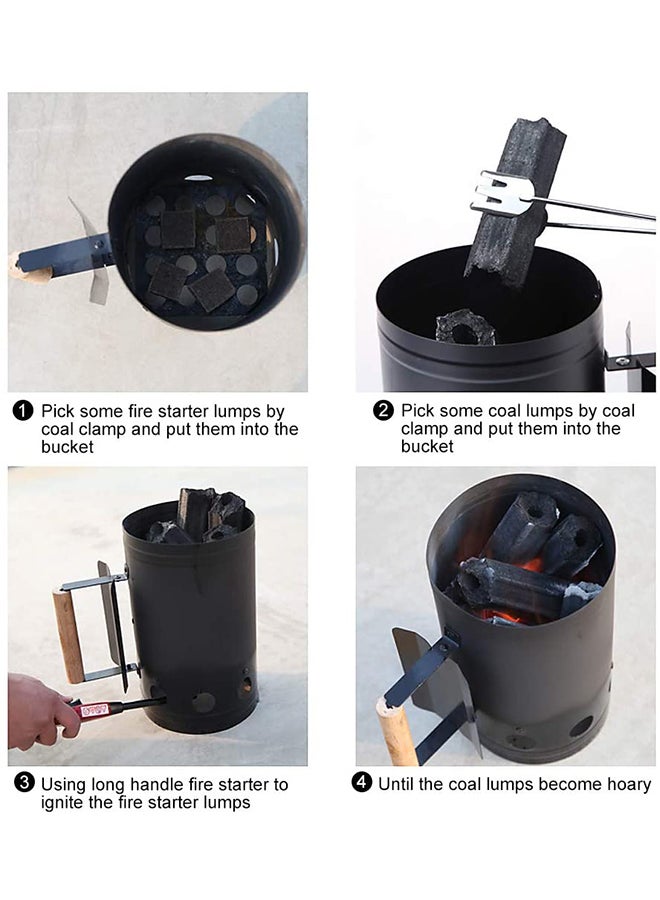 1 Pick some fire starter lumps by coal clamp and put them into the bucket

2 Pick some coal lumps by coal clamp and put them into the bucket

3 Using long handle fire starter to ignite the fire starter lumps

4 Until the coal lumps become hoary