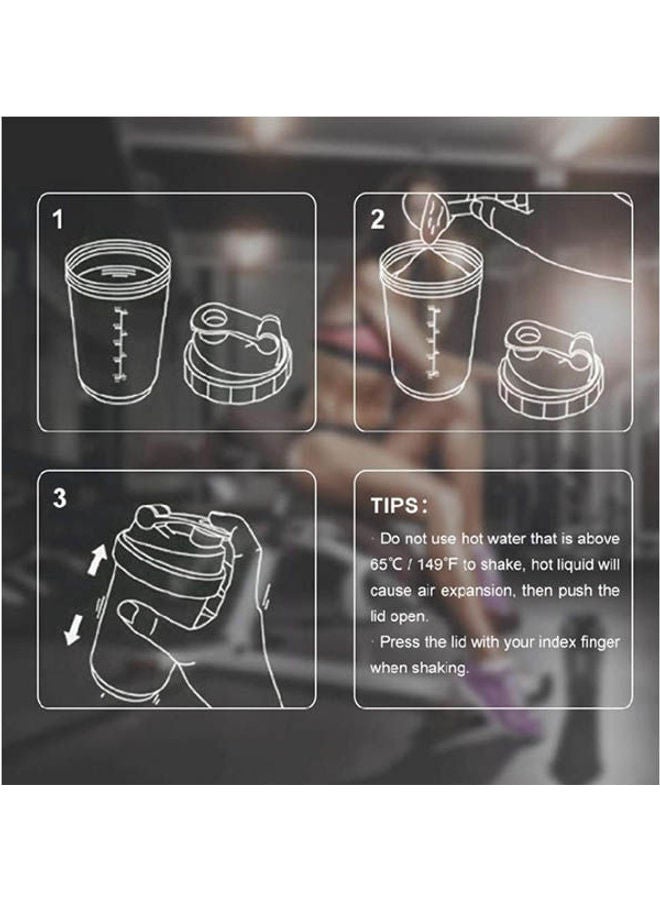 1

2

3

TIPS:

· Do not use hot water that is above 65°C / 149°F to shake, hot liquid will cause air expansion, then push the lid open.

· Press the lid with your index finger when shaking.