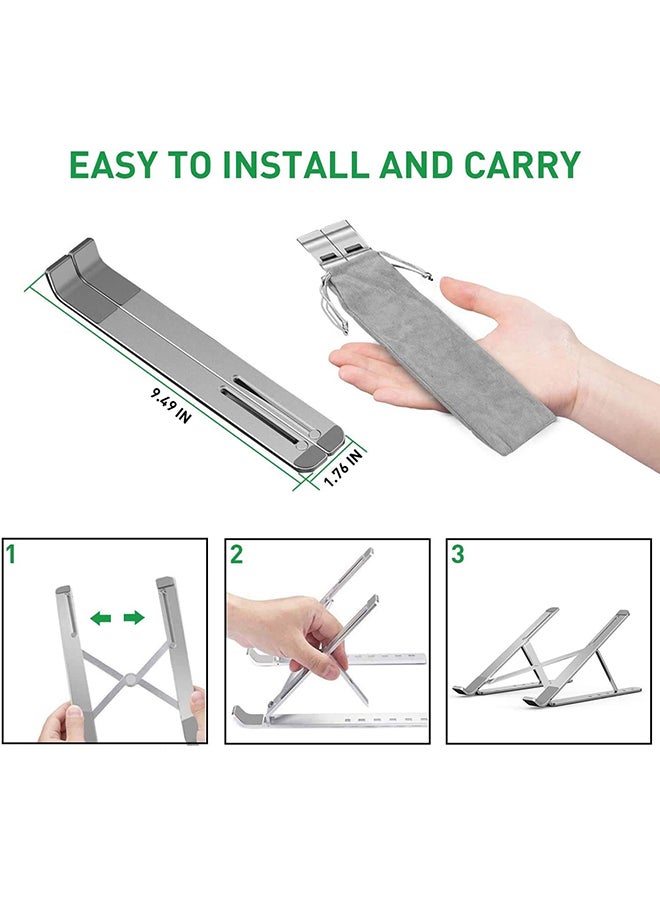 EASY TO INSTALL AND CARRY

9.49 IN

1.76 IN

1

2

3