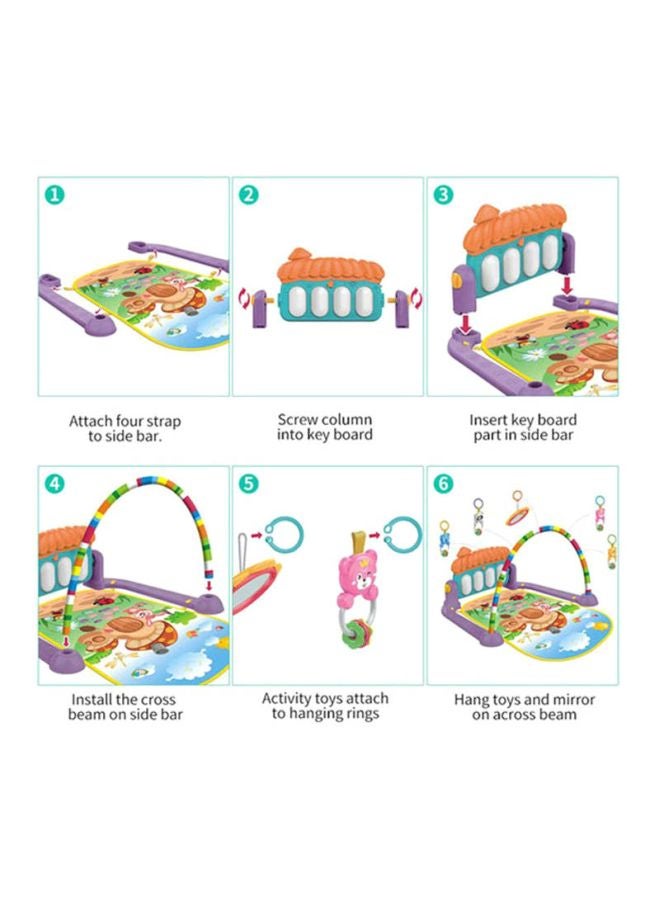 1

Attach four strap to side bar.

2

Screw column into key board

3

Insert key board part in side bar

4

Install the cross beam on side bar

5

Activity toys attach to hanging rings

6

Hang toys and mirror on across beam