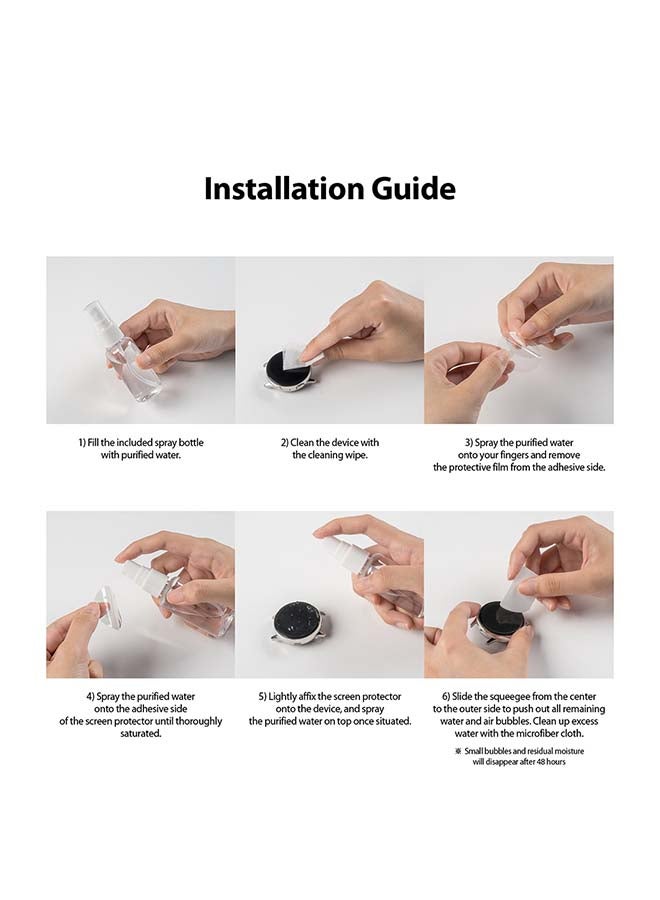 Installation Guide

1) Fill the included spray bottle with purified water.

2) Clean the device with the cleaning wipe.

3) Spray the purified water onto your fingers and remove the protective film from the adhesive side.

4) Spray the purified water onto the adhesive side of the screen protector until thoroughly saturated.

5) Lightly affix the screen protector onto the device, and spray the purified water on top once situated.

6) Slide the squeegee from the center to the outer side to push out all remaining water and air bubbles. Clean up excess water with the microfiber cloth.

※ Small bubbles and residual moisture will disappear after 48 hours