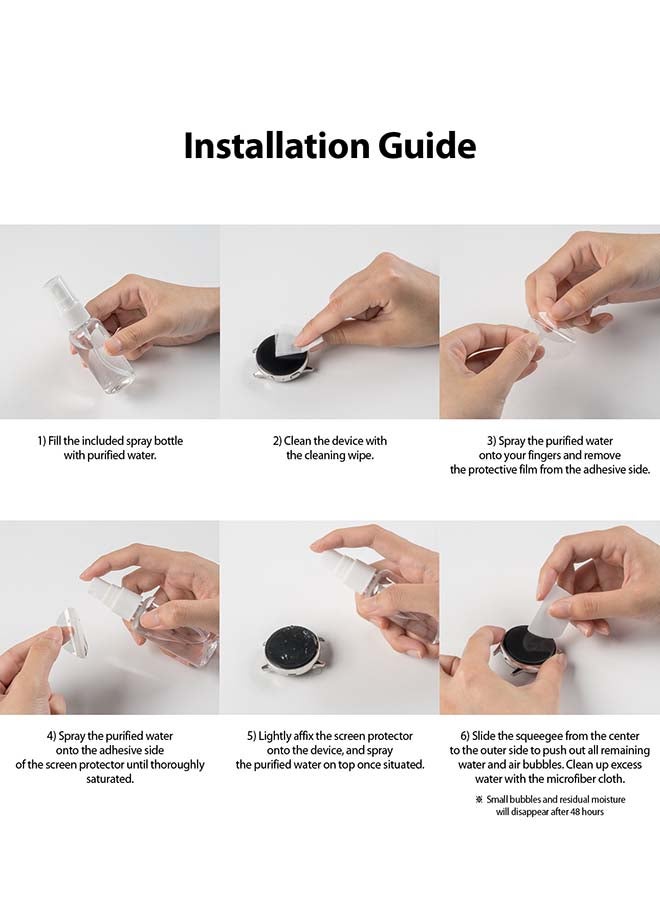 Installation Guide

1) Fill the included spray bottle with purified water.

2) Clean the device with the cleaning wipe.

3) Spray the purified water onto your fingers and remove the protective film from the adhesive side.

4) Spray the purified water onto the adhesive side of the screen protector until thoroughly saturated.

5) Lightly affix the screen protector onto the device, and spray the purified water on top once situated.

6) Slide the squeegee from the center to the outer side to push out all remaining water and air bubbles. Clean up excess water with the microfiber cloth.

※ Small bubbles and residual moisture will disappear after 48 hours