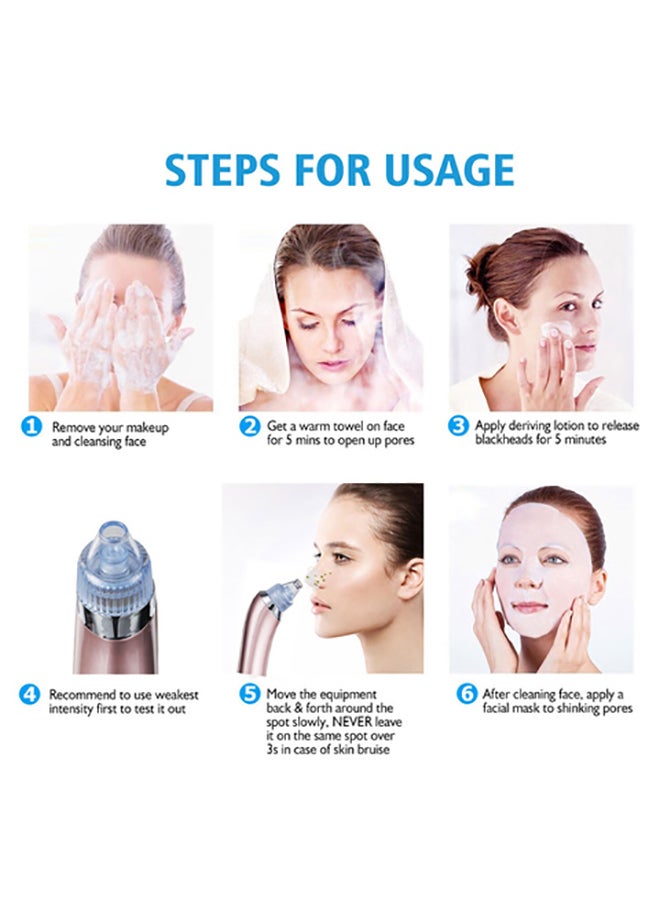 STEPS FOR USAGE

1 Remove your makeup and cleansing face

2 Get a warm towel on face for 5 mins to open up pores

3 Apply deriving lotion to release blackheads for 5 minutes

4 Recommend to use weakest intensity first to test it out

5 Move the equipment back & forth around the spot slowly, NEVER leave it on the same spot over 3s in case of skin bruise

6 After cleaning face, apply a facial mask to shinking pores