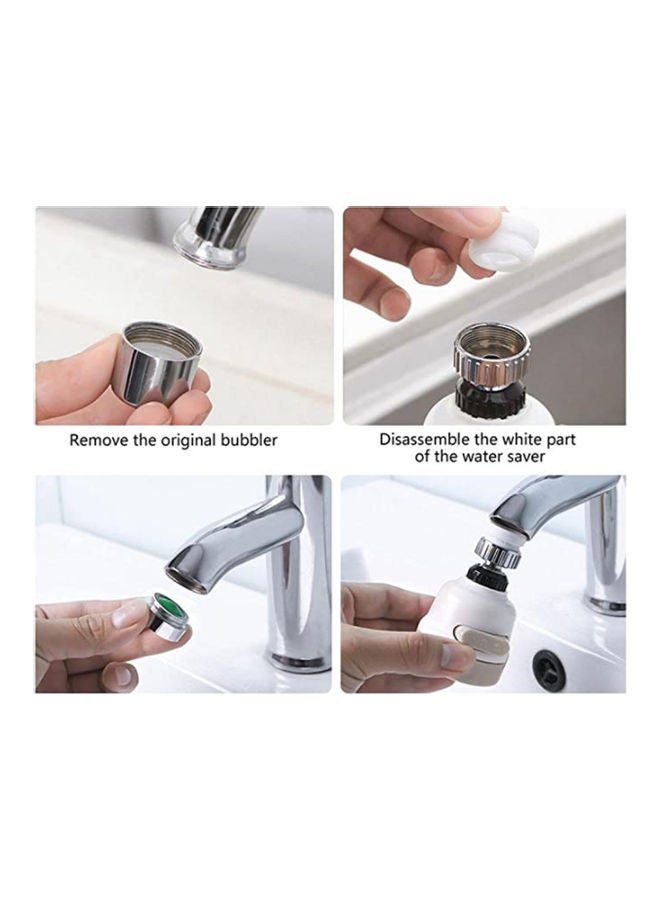 Remove the original bubbler

Disassemble the white part of the water saver