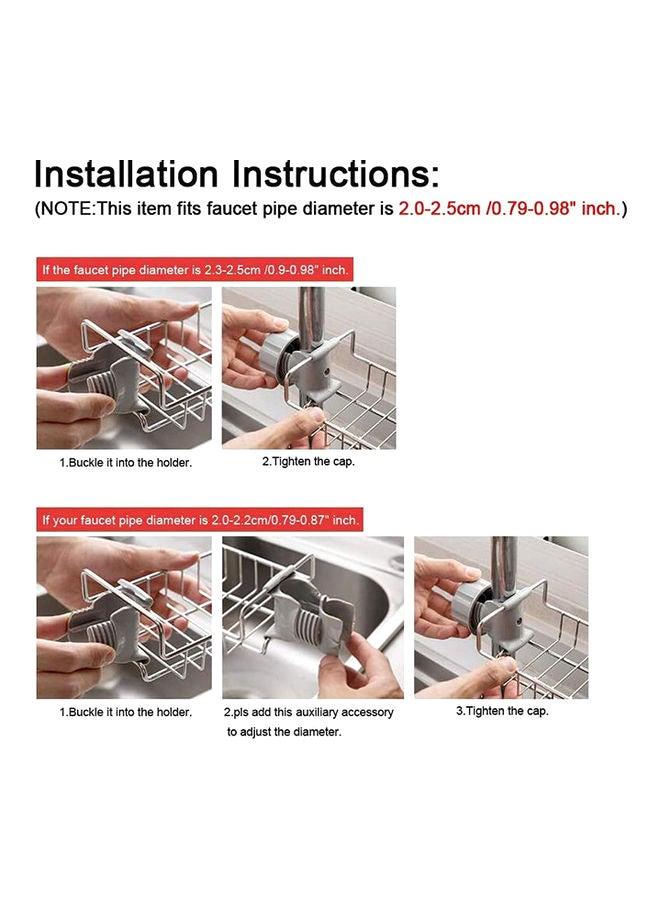 Installation Instructions:
(NOTE:This item fits faucet pipe diameter is 2.0-2.5cm /0.79-0.98" inch.)

If the faucet pipe diameter is 2.3-2.5cm /0.9-0.98" inch.

1.Buckle it into the holder.

2.Tighten the cap.

If your faucet pipe diameter is 2.0-2.2cm/0.79-0.87" inch.

1.Buckle it into the holder.

2.pls add this auxiliary accessory to adjust the diameter.

3.Tighten the cap.