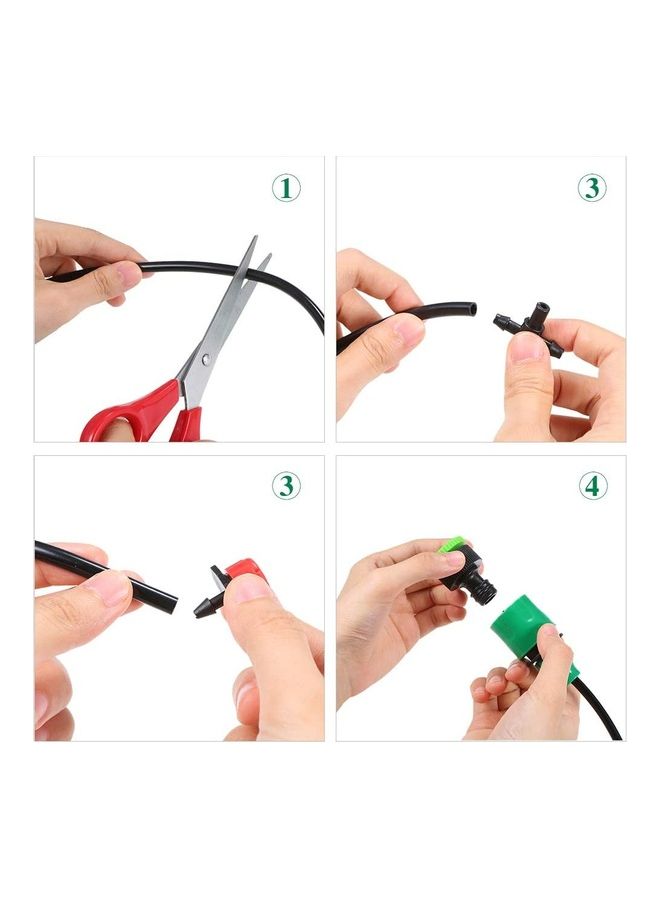 ①

③

③

④