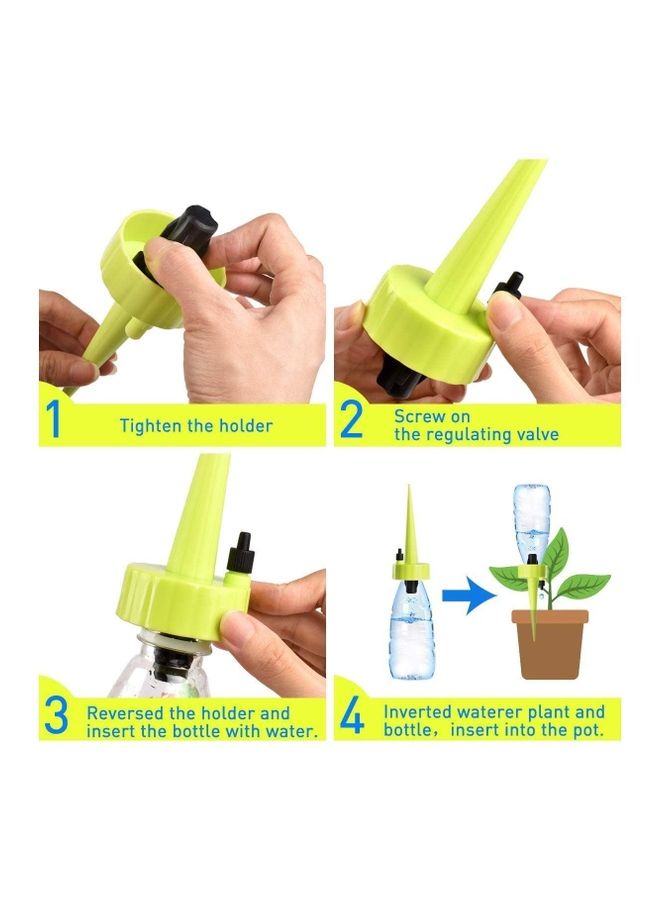 1 Tighten the holder

2 Screw on the regulating valve

3 Reversed the holder and insert the bottle with water.

4 Inverted waterer plant and bottle， insert into the pot.