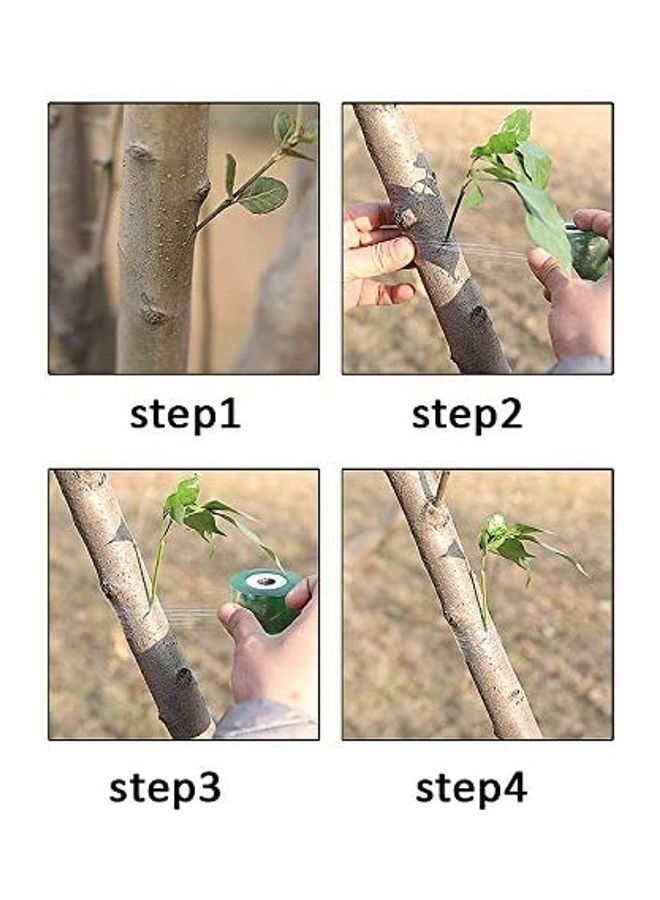 step1

step2

step3

step4