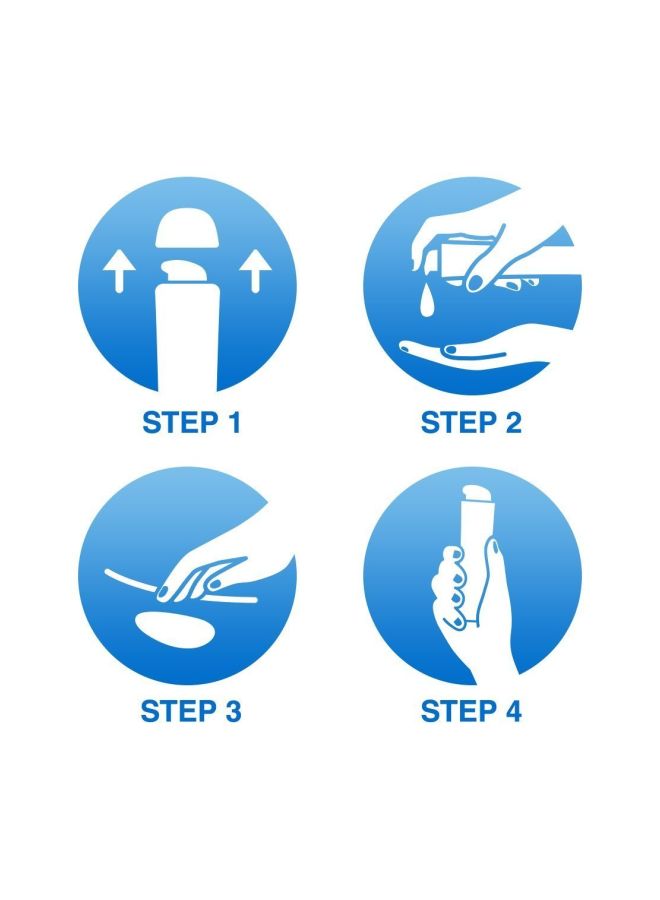 STEP 1

STEP 2

STEP 3

STEP 4