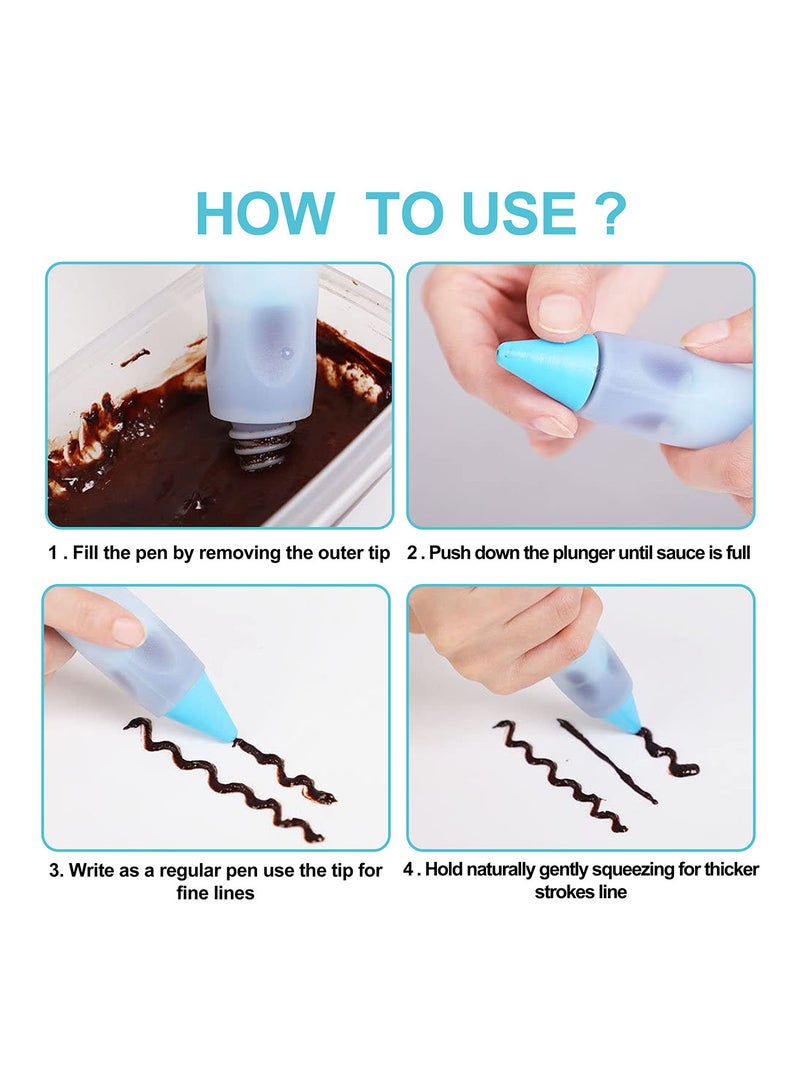 HOW TO USE ?

1 . Fill the pen by removing the outer tip

2 . Push down the plunger until sauce is full

3. Write as a regular pen use the tip for fine lines

4 . Hold naturally gently squeezing for thicker strokes line