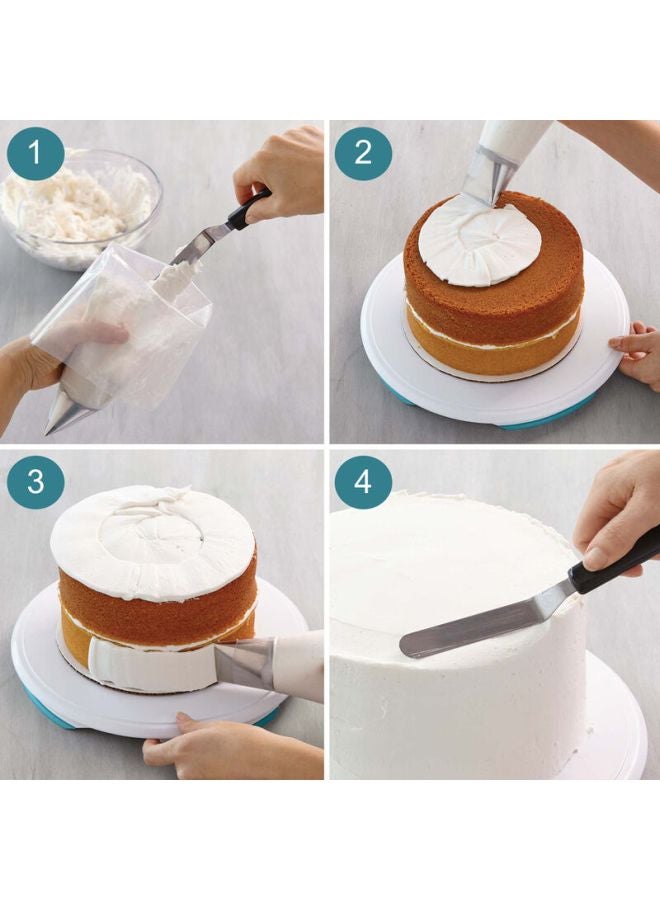 1

2

3

4