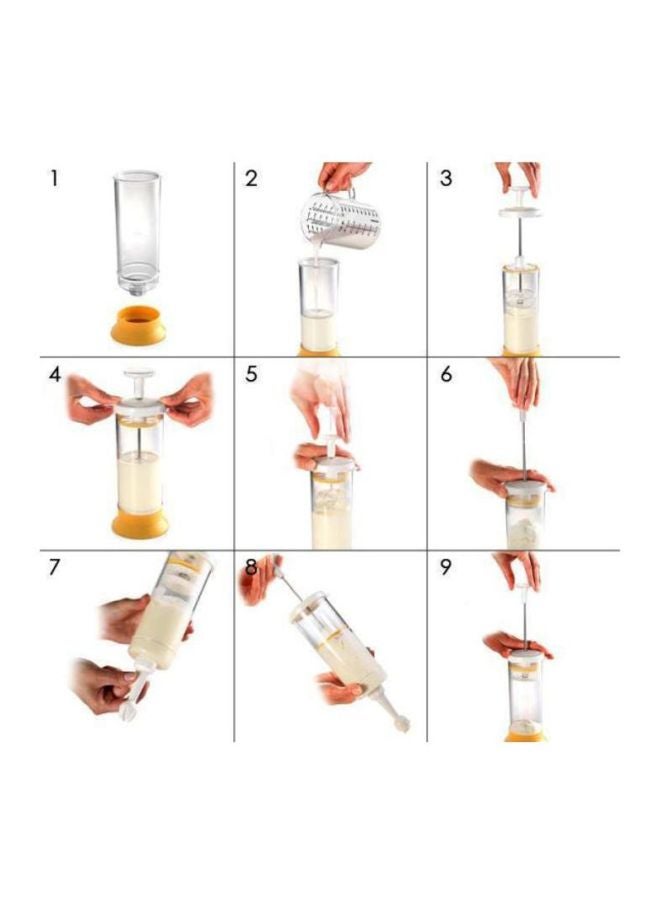 1
2
3
4
5
6
7
8
9