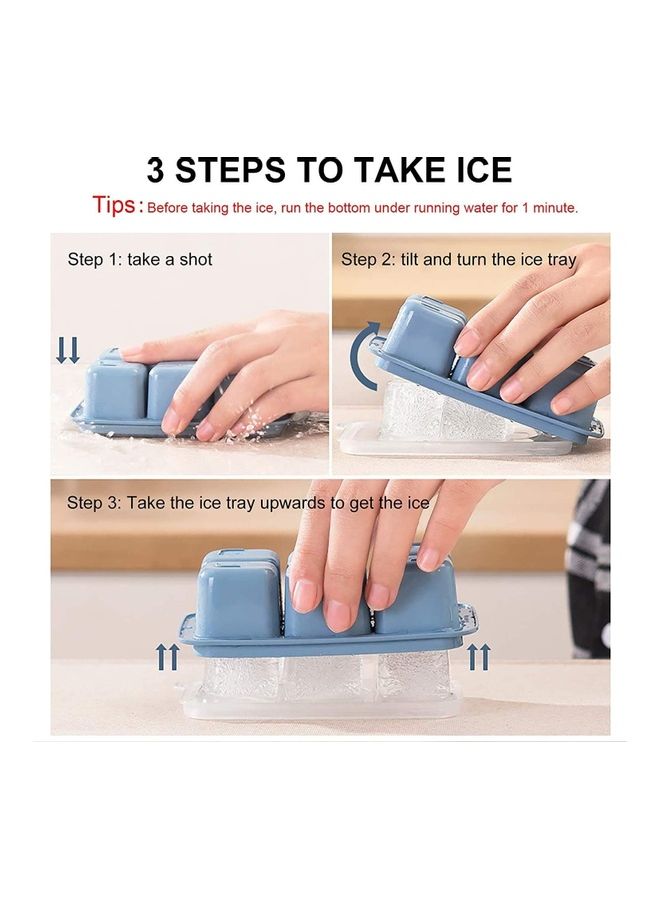 3 STEPS TO TAKE ICE

Tips: Before taking the ice, run the bottom under running water for 1 minute.

Step 1: take a shot

Step 2: tilt and turn the ice tray

Step 3: Take the ice tray upwards to get the ice