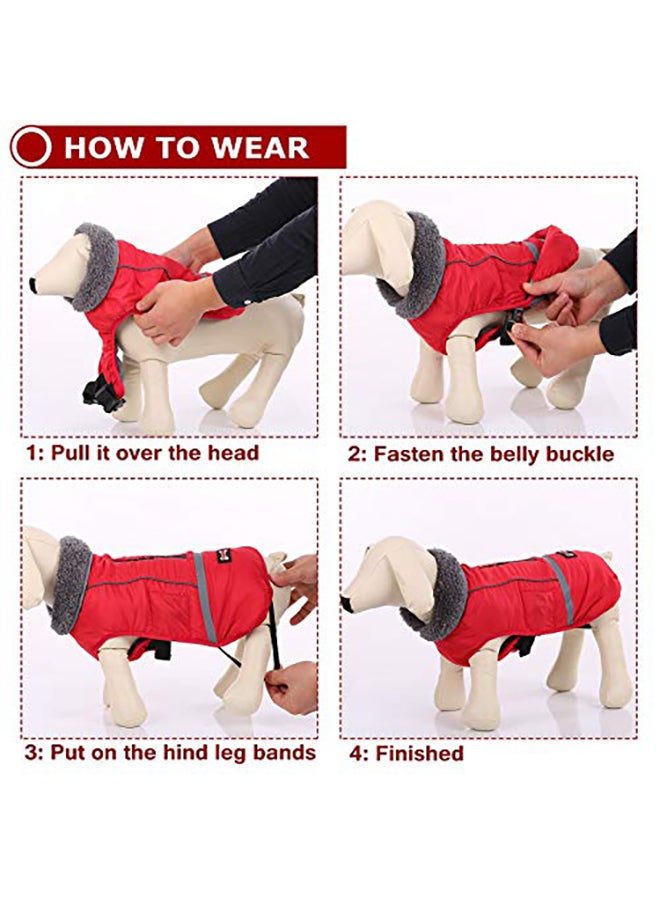 HOW TO WEAR

1: Pull it over the head

2: Fasten the belly buckle

3: Put on the hind leg bands

4: Finished