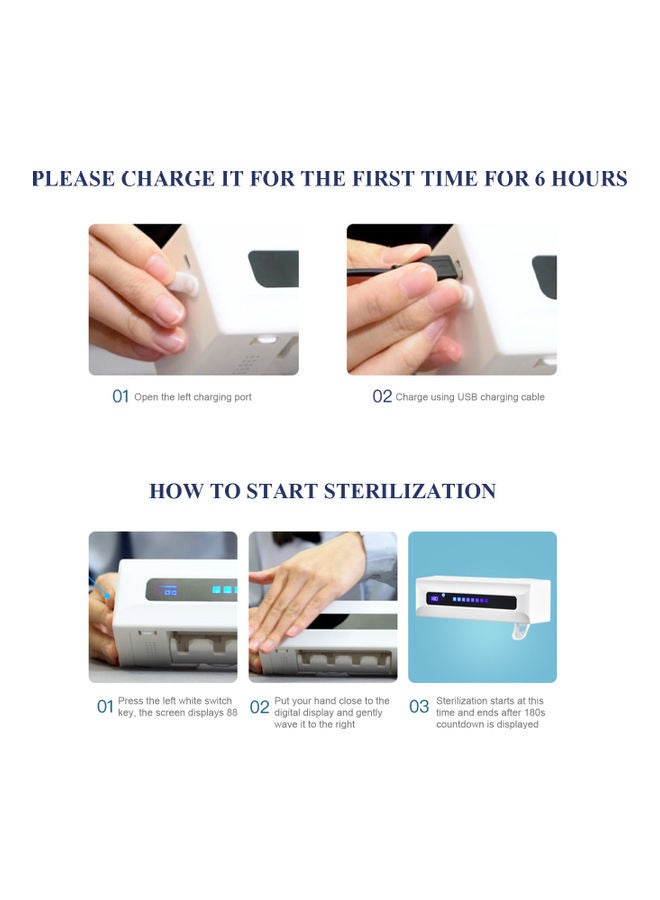 PLEASE CHARGE IT FOR THE FIRST TIME FOR 6 HOURS

01 Open the left charging port

02 Charge using USB charging cable

HOW TO START STERILIZATION

01 Press the left white switch key, the screen displays 88

02 Put your hand close to the digital display and gently wave it to the right

03 Sterilization starts at this time and ends after 180s countdown is displayed