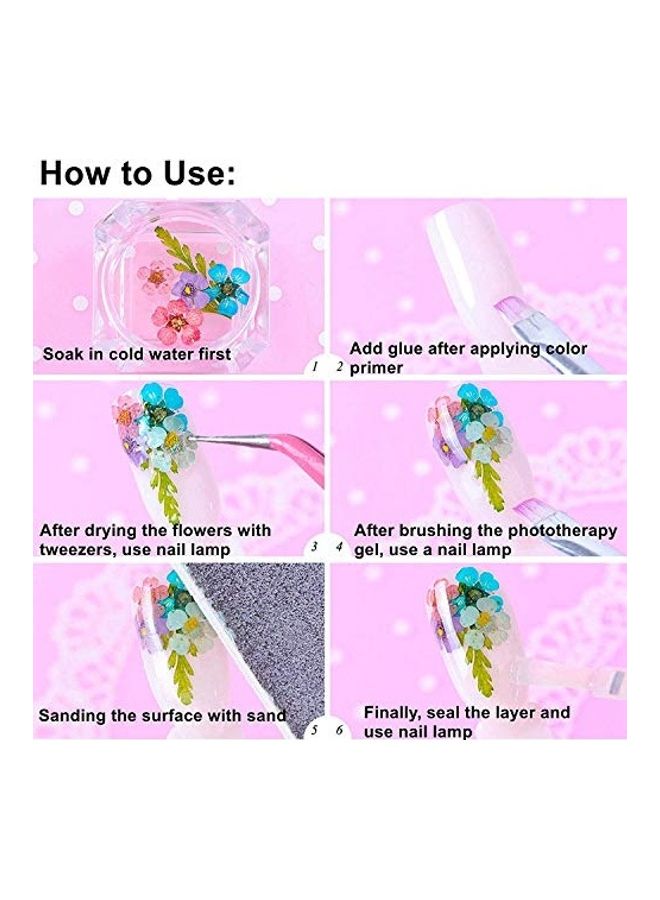 How to Use:

Soak in cold water first

1

2

Add glue after applying color primer

After drying the flowers with tweezers, use nail lamp

3

4

After brushing the phototherapy gel, use a nail lamp

Sanding the surface with sand

5

6

Finally, seal the layer and use nail lamp