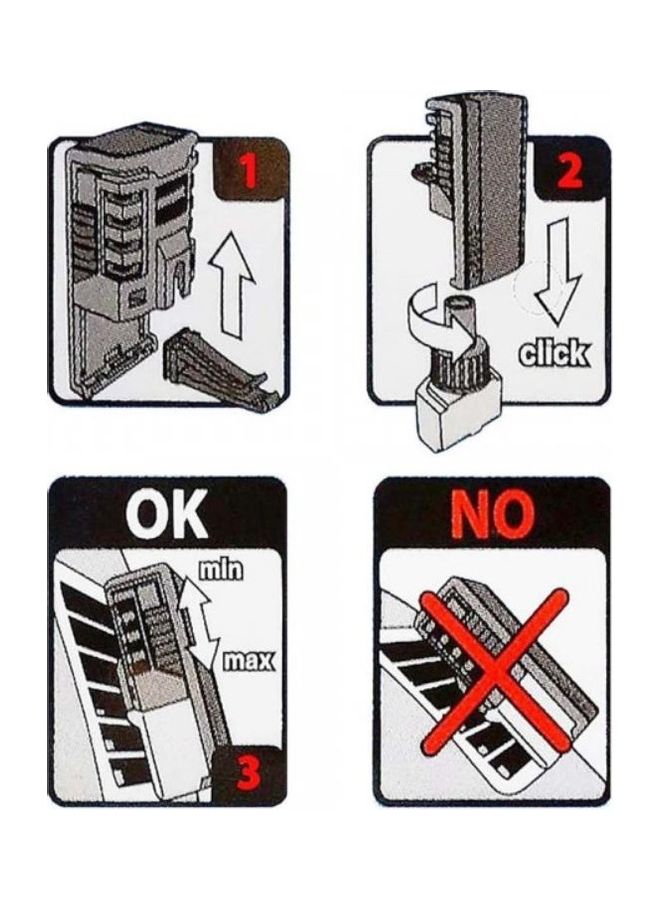 1

2

click

OK

min

max

3

NO