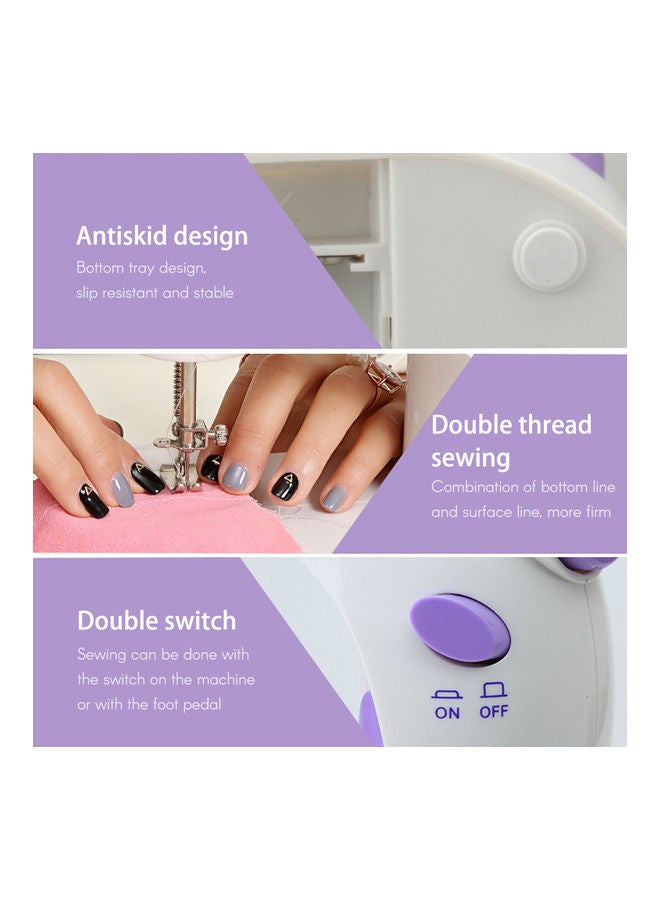 Antiskid design

Bottom tray design, slip resistant and stable

Double thread sewing

Combination of bottom line and surface line, more firm

Double switch

Sewing can be done with the switch on the machine or with the foot pedal

ON OFF