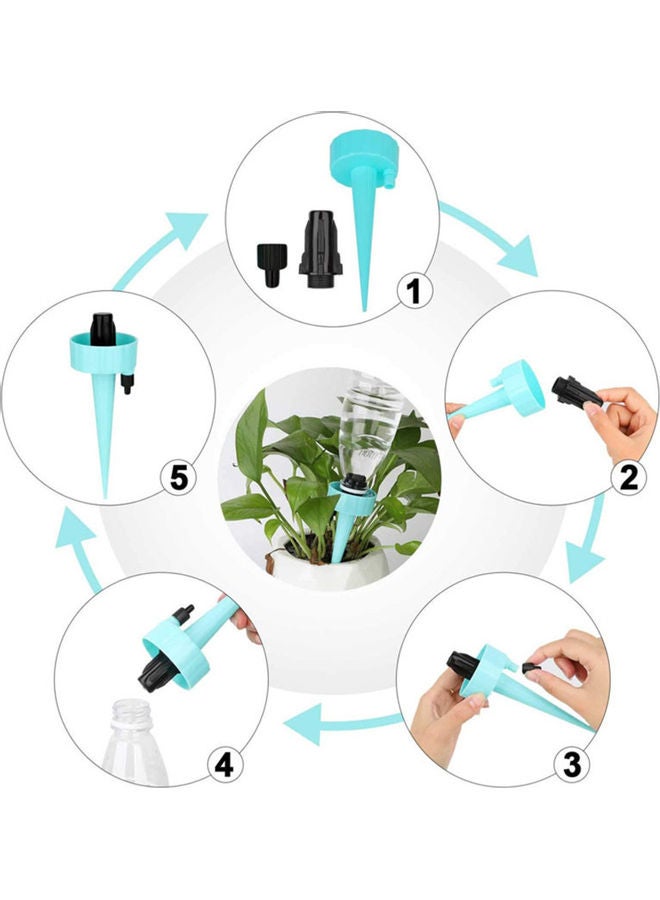 1

2

3

4

5