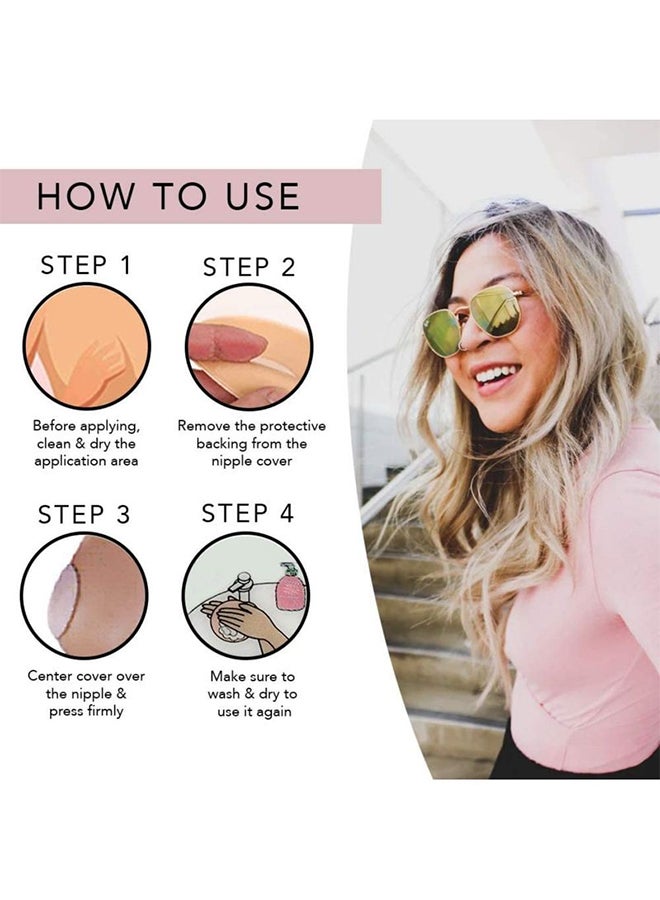 HOW TO USE

STEP 1

Before applying, clean & dry the application area

STEP 2

Remove the protective backing from the nipple cover

STEP 3

Center cover over the nipple & press firmly

STEP 4

Make sure to wash & dry to use it again