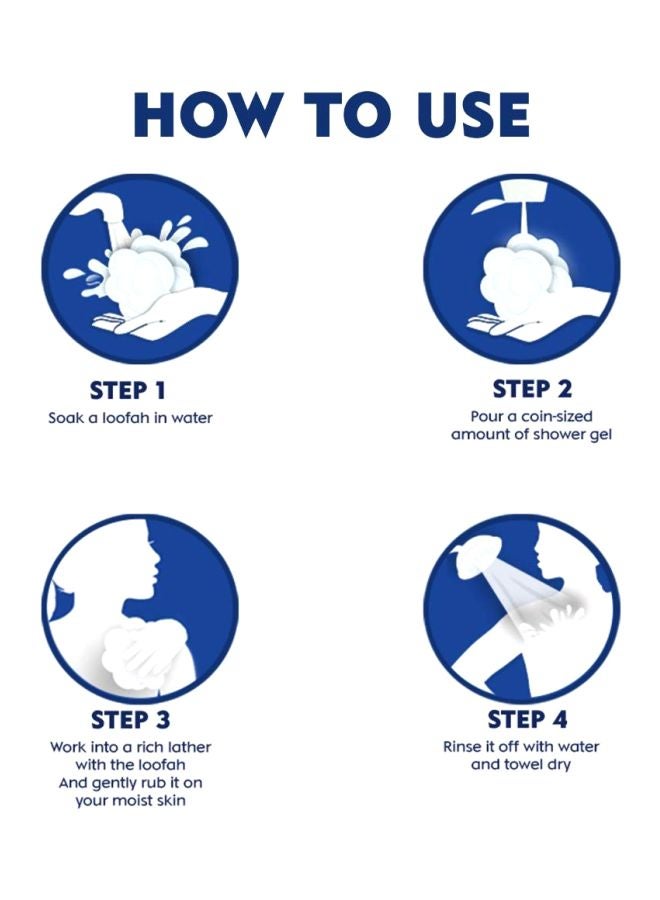 HOW TO USE

STEP 1
Soak a loofah in water

STEP 2
Pour a coin-sized amount of shower gel

STEP 3
Work into a rich lather with the loofah
And gently rub it on your moist skin

STEP 4
Rinse it off with water and towel dry