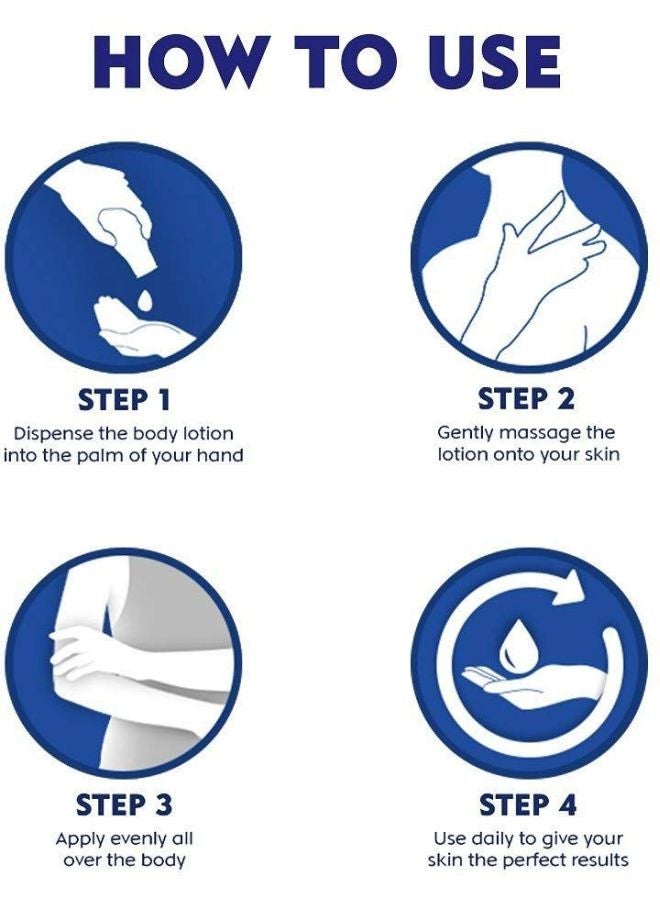 HOW TO USE

STEP 1
Dispense the body lotion into the palm of your hand

STEP 2
Gently massage the lotion onto your skin

STEP 3
Apply evenly all over the body

STEP 4
Use daily to give your skin the perfect results