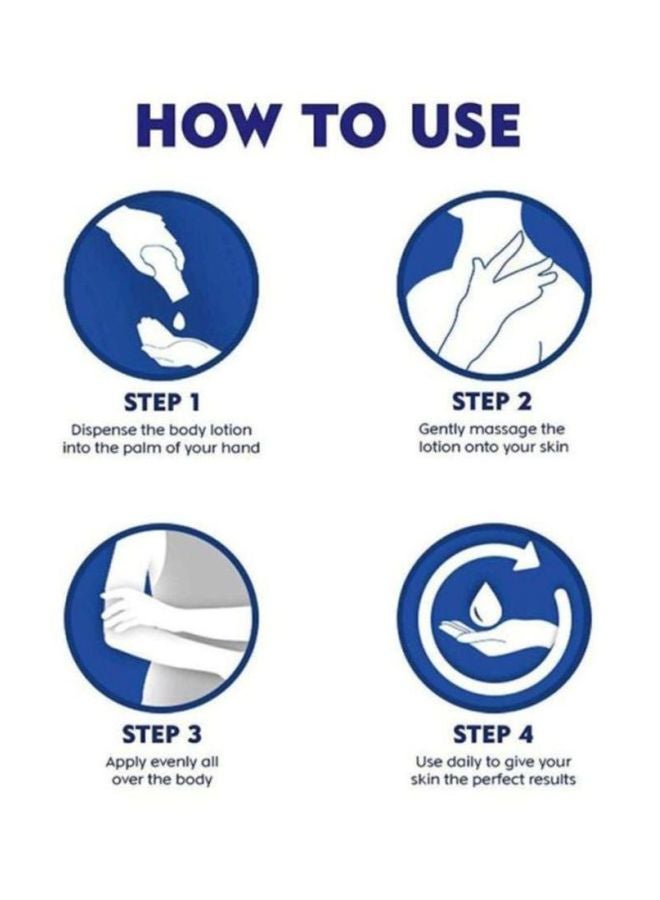 HOW TO USE

STEP 1
Dispense the body lotion into the palm of your hand

STEP 2
Gently massage the lotion onto your skin

STEP 3
Apply evenly all over the body

STEP 4
Use daily to give your skin the perfect results