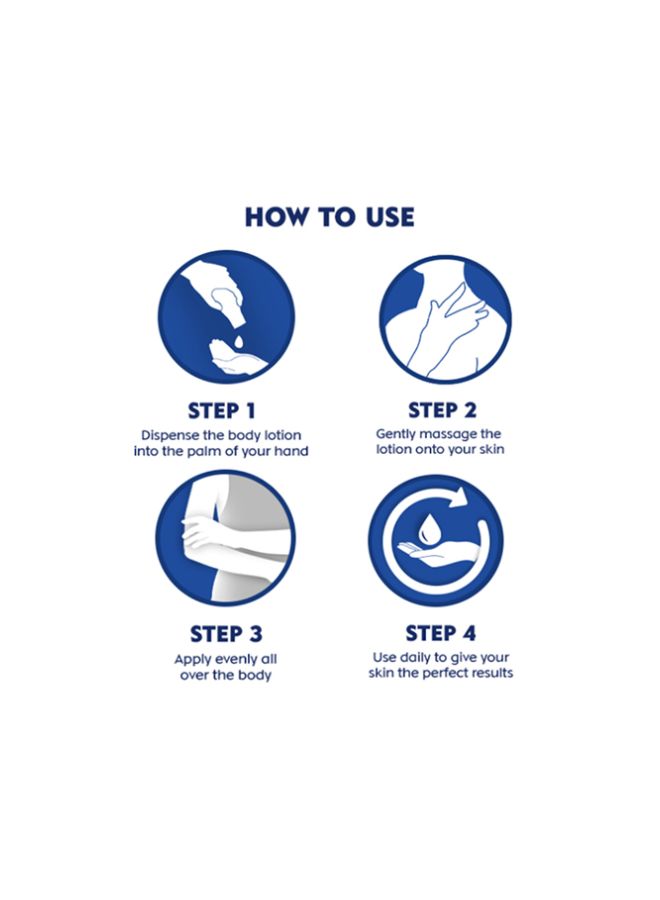 HOW TO USE

STEP 1
Dispense the body lotion into the palm of your hand

STEP 2
Gently massage the lotion onto your skin

STEP 3
Apply evenly all over the body

STEP 4
Use daily to give your skin the perfect results