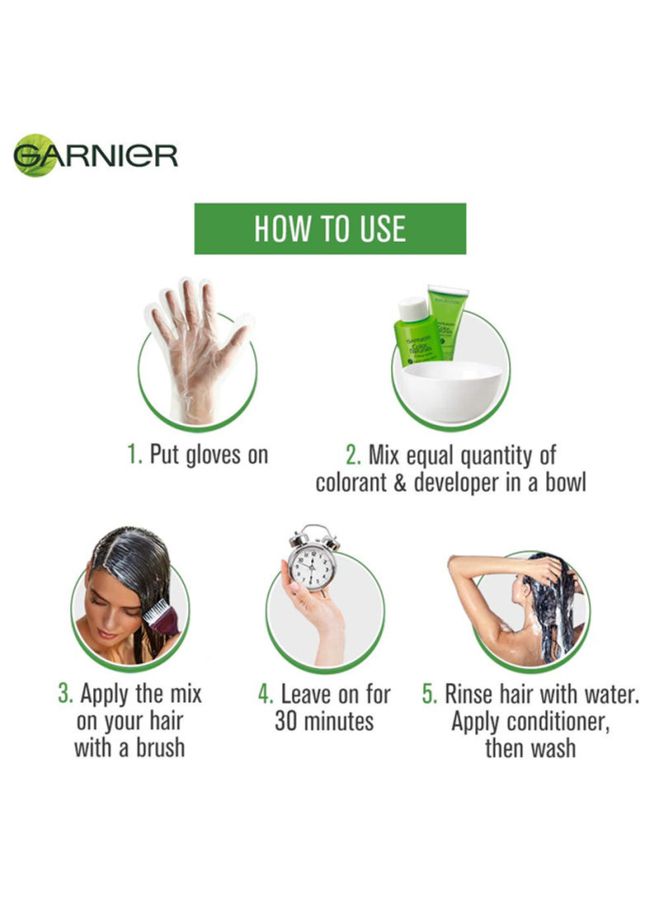 GARNIER

HOW TO USE

1. Put gloves on

2. Mix equal quantity of colorant & developer in a bowl

3. Apply the mix on your hair with a brush

4. Leave on for 30 minutes

5. Rinse hair with water. Apply conditioner, then wash