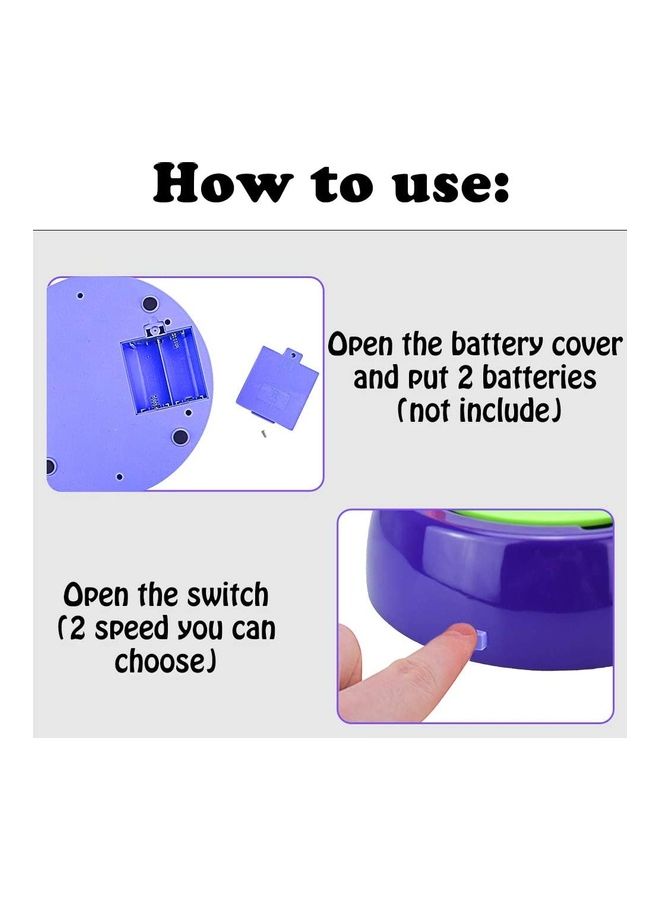 How to use:

Open the battery cover and put 2 batteries (not include)

Open the switch (2 speed you can choose)