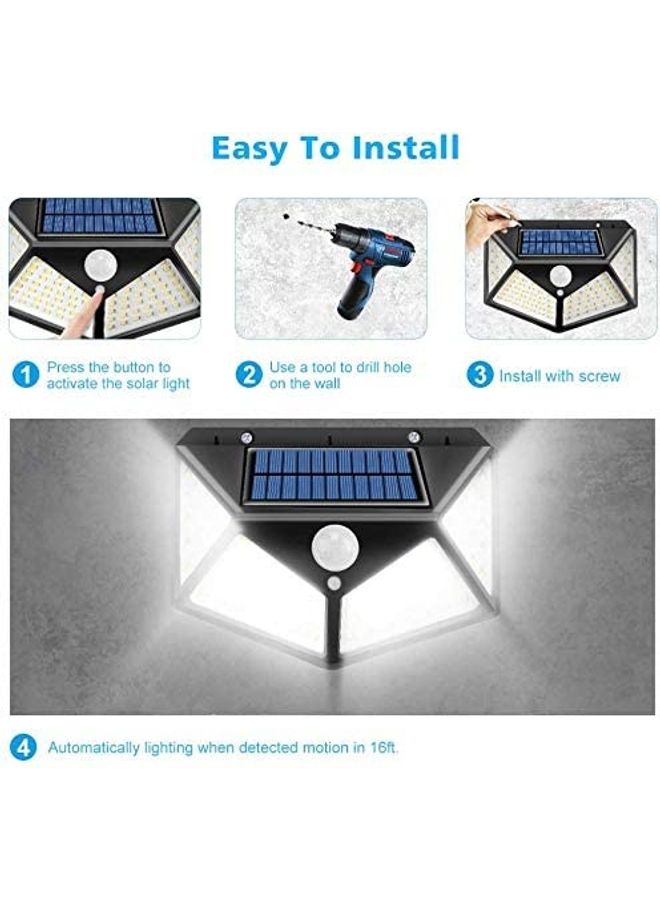 Easy To Install

1 Press the button to activate the solar light

2 Use a tool to drill hole on the wall

3 Install with screw

4 Automatically lighting when detected motion in 16ft.