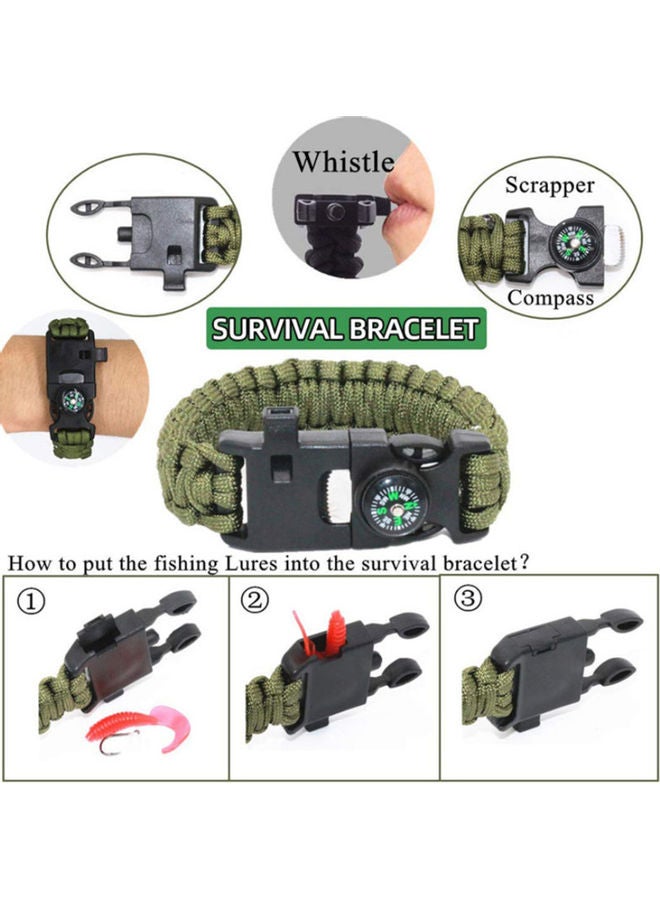 Whistle

Scrapper

Compass

SURVIVAL BRACELET

How to put the fishing Lures into the survival bracelet?

①

②

③