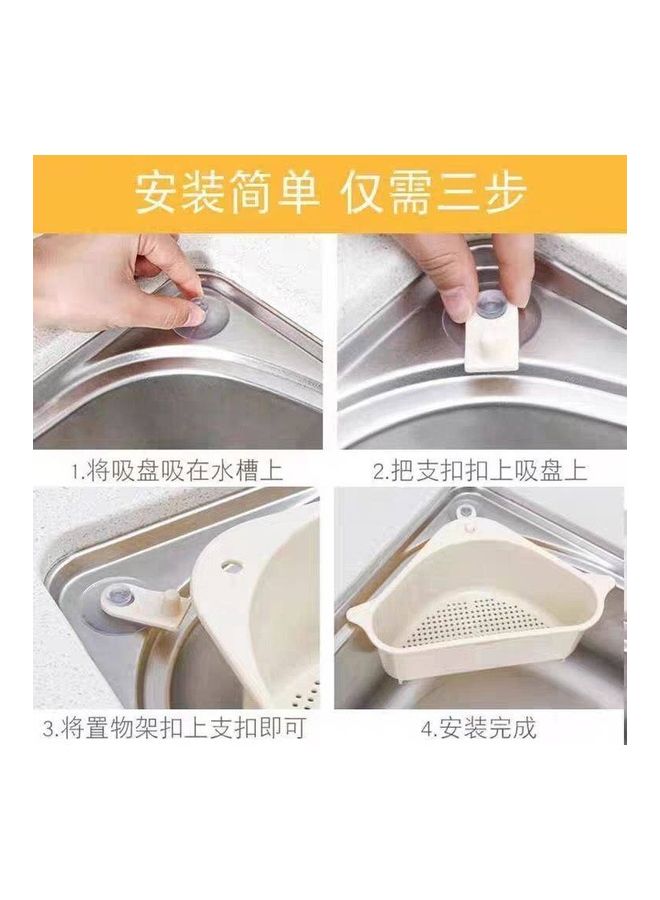 安装简单 仅需三步

1.将吸盘吸在水槽上

2.把支扣扣上吸盘上

3.将置物架扣上支扣即可

4.安装完成