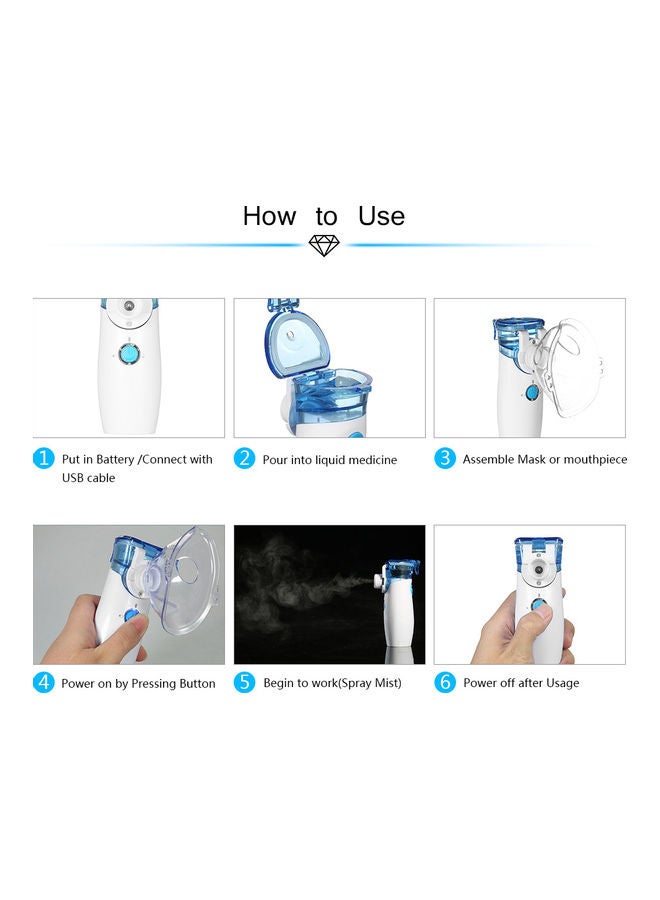 How to Use

1 Put in Battery /Connect with USB cable

2 Pour into liquid medicine

3 Assemble Mask or mouthpiece

4 Power on by Pressing Button

5 Begin to work(Spray Mist)

6 Power off after Usage