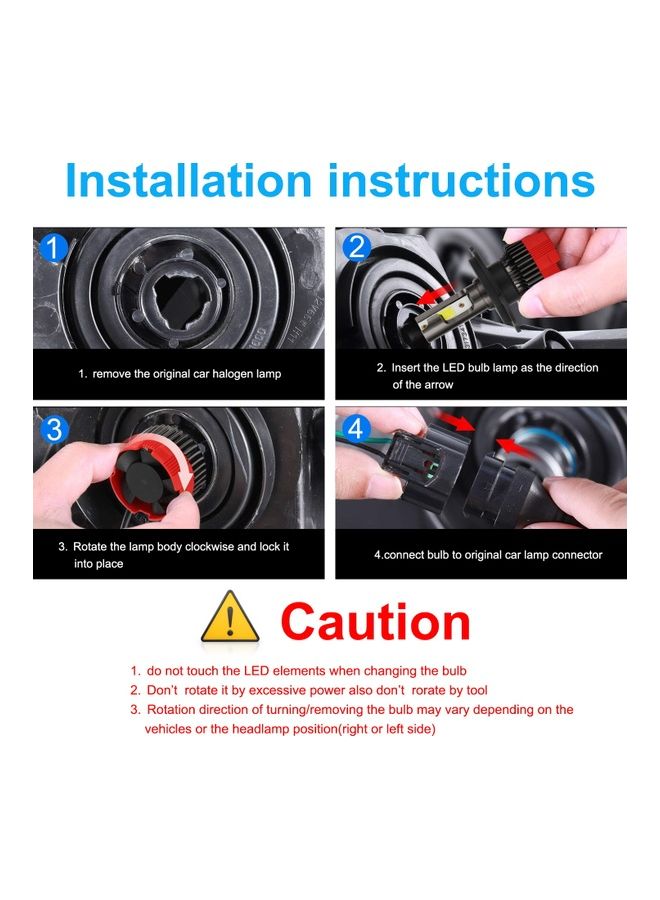 Installation instructions

1

1. remove the original car halogen lamp

2

2. Insert the LED bulb lamp as the direction of the arrow

3

3. Rotate the lamp body clockwise and lock it into place

4

4.connect bulb to original car lamp connector

Caution

1. do not touch the LED elements when changing the bulb
2. Don't rotate it by excessive power also don't rorate by tool
3. Rotation direction of turning/removing the bulb may vary depending on the vehicles or the headlamp position(right or left side)