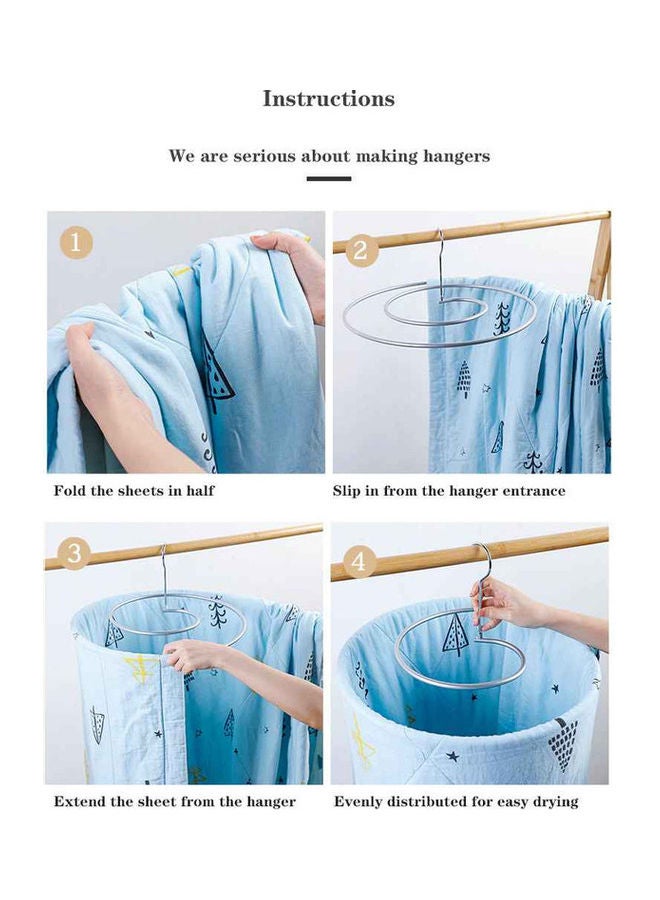 Instructions

We are serious about making hangers

1

Fold the sheets in half

2

Slip in from the hanger entrance

3

Extend the sheet from the hanger

4

Evenly distributed for easy drying