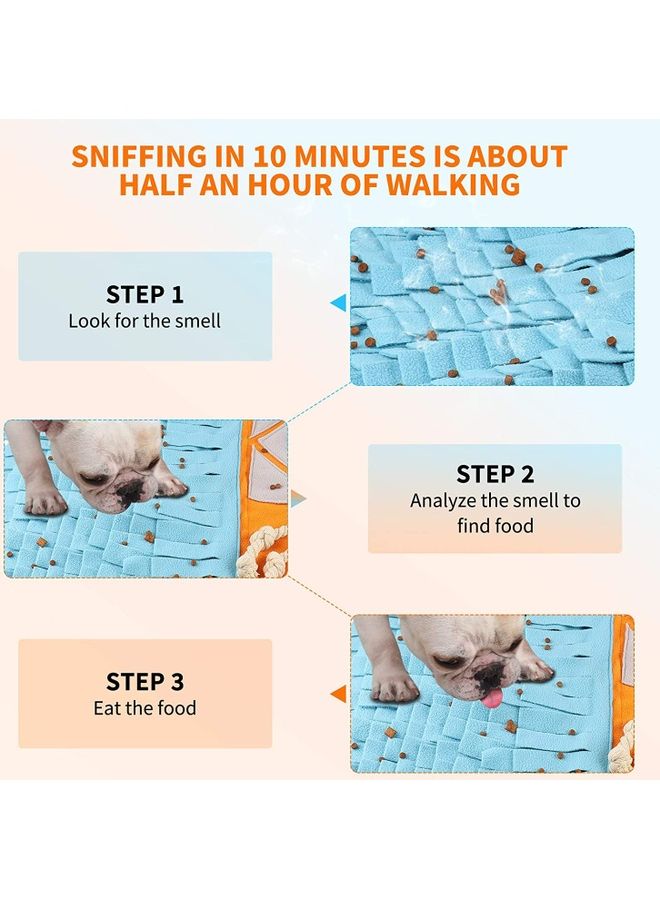 SNIFFING IN 10 MINUTES IS ABOUT HALF AN HOUR OF WALKING

STEP 1
Look for the smell

STEP 2
Analyze the smell to find food

STEP 3
Eat the food