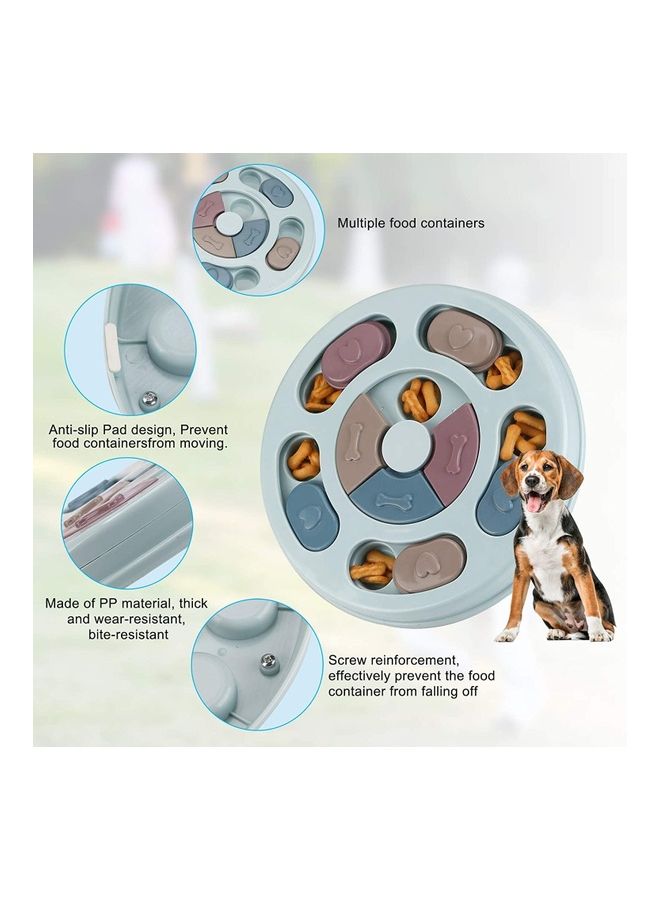 Multiple food containers

Anti-slip Pad design, Prevent food containersfrom moving.

Made of PP material, thick and wear-resistant, bite-resistant

Screw reinforcement, effectively prevent the food container from falling off