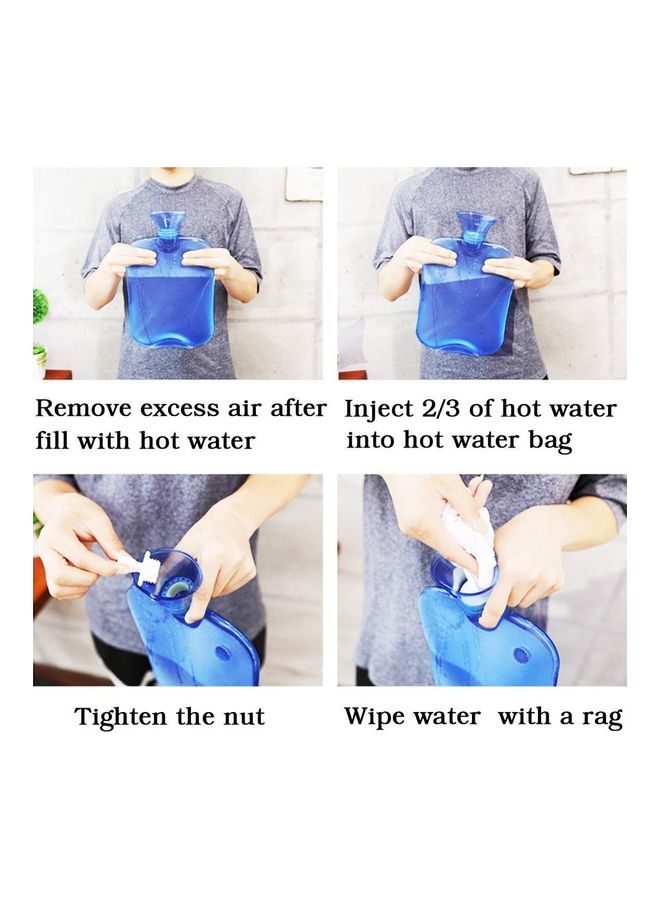 Remove excess air after fill with hot water

Inject 2/3 of hot water into hot water bag

Tighten the nut

Wipe water with a rag