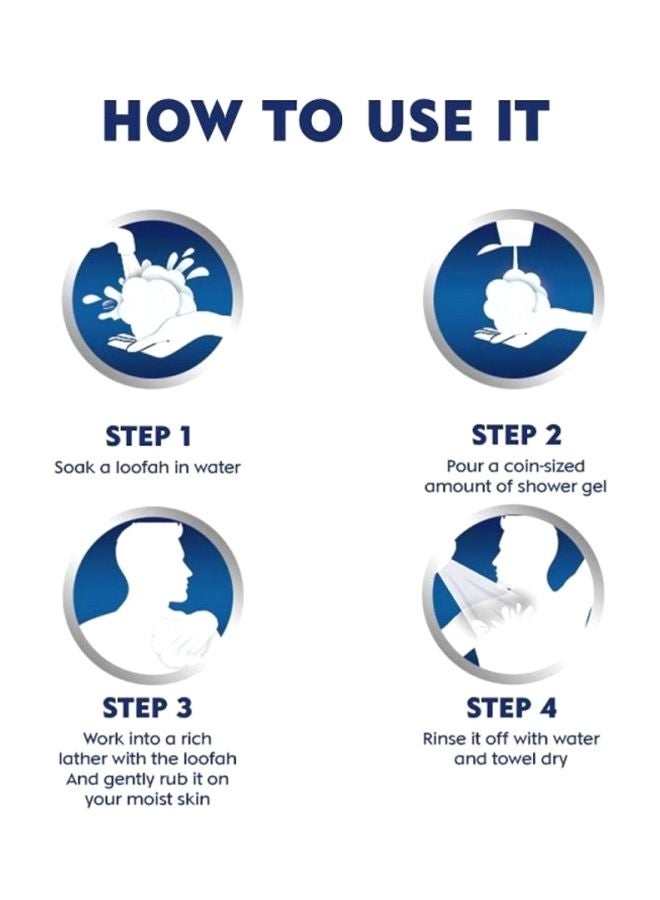 HOW TO USE IT

STEP 1
Soak a loofah in water

STEP 2
Pour a coin-sized amount of shower gel

STEP 3
Work into a rich lather with the loofah And gently rub it on your moist skin

STEP 4
Rinse it off with water and towel dry