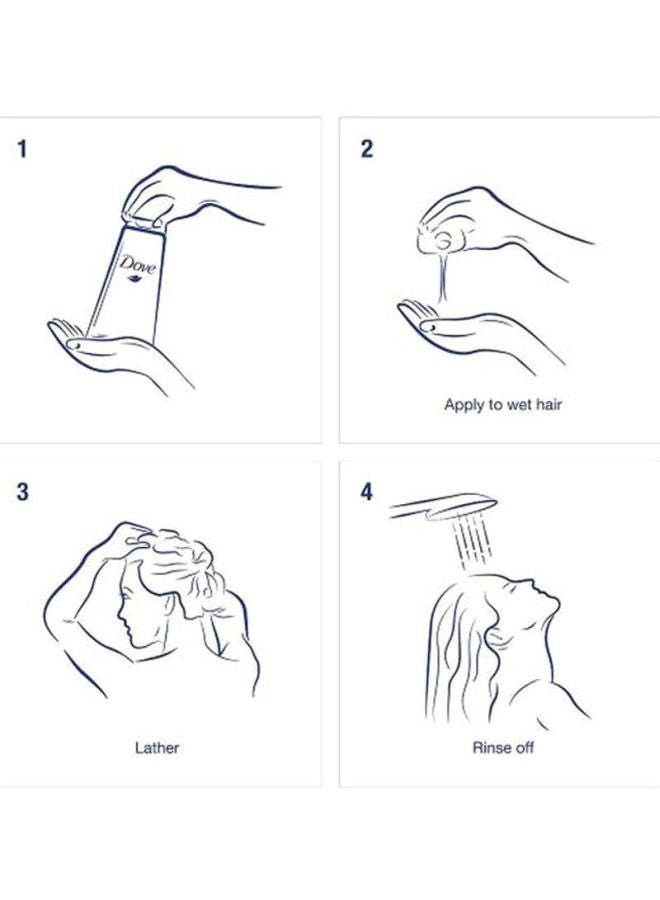 1

Dove

2

Apply to wet hair

3

Lather

4

Rinse off