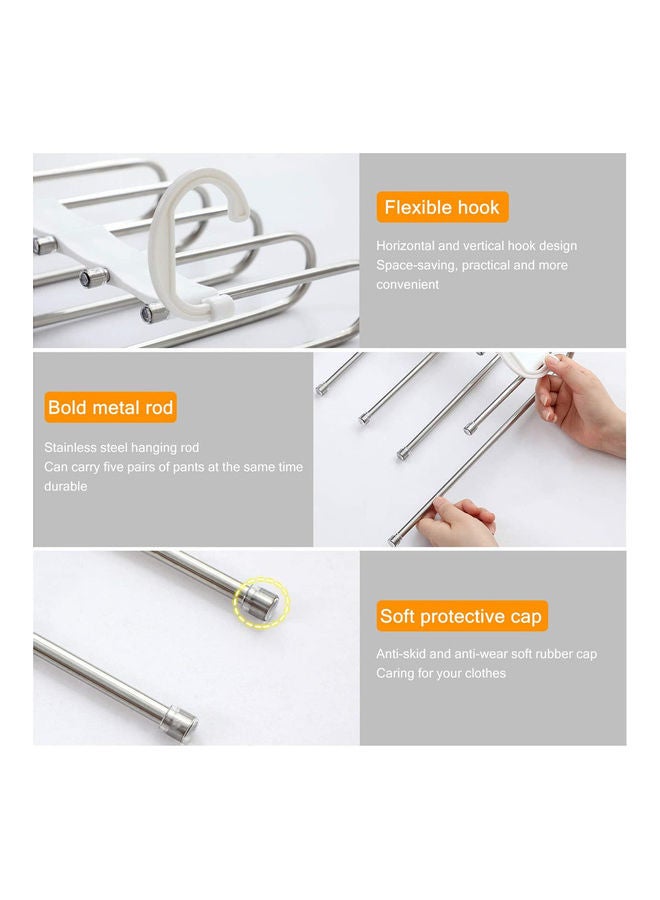 Flexible hook

Horizontal and vertical hook design
Space-saving, practical and more convenient

Bold metal rod

Stainless steel hanging rod
Can carry five pairs of pants at the same time
durable

Soft protective cap

Anti-skid and anti-wear soft rubber cap
Caring for your clothes