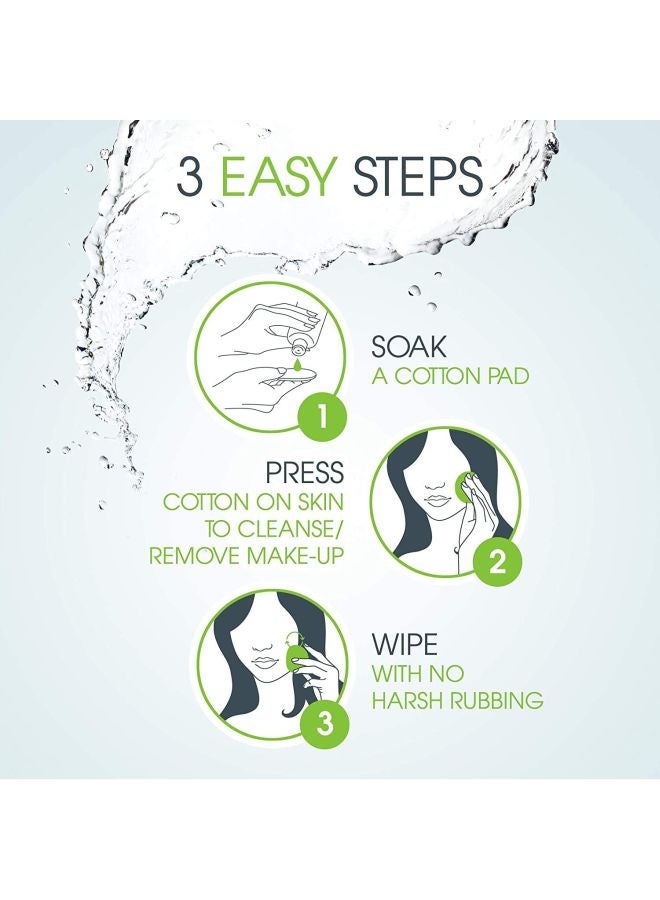 3 EASY STEPS

1

SOAK
A COTTON PAD

PRESS
COTTON ON SKIN TO CLEANSE/ REMOVE MAKE-UP

2

3

WIPE
WITH NO HARSH RUBBING