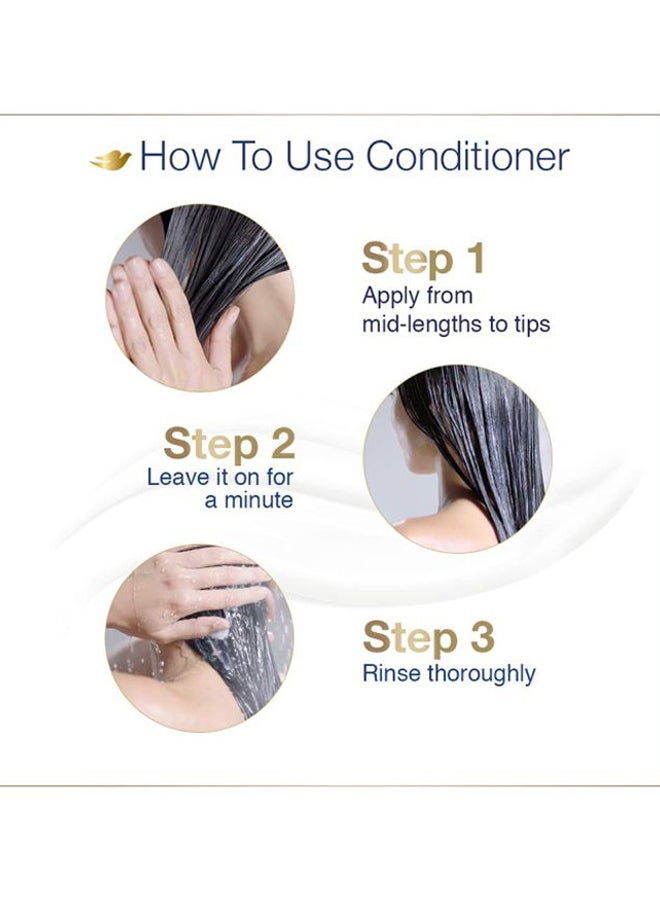 How To Use Conditioner

Step 1
Apply from mid-lengths to tips

Step 2
Leave it on for a minute

Step 3
Rinse thoroughly