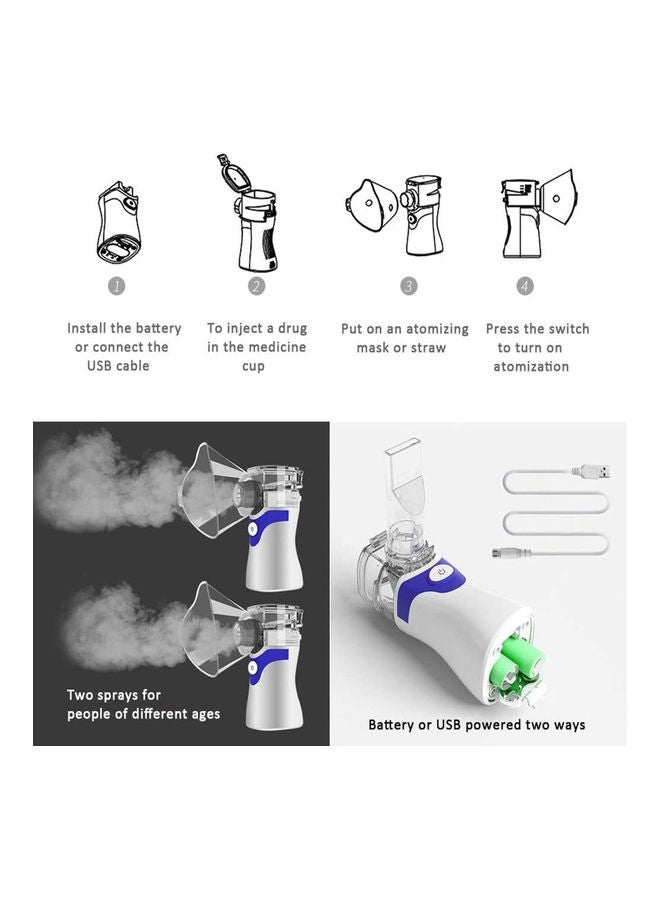 1

Install the battery or connect the USB cable

2

To inject a drug in the medicine cup

3

Put on an atomizing mask or straw

4

Press the switch to turn on atomization

Two sprays for people of different ages

Battery or USB powered two ways